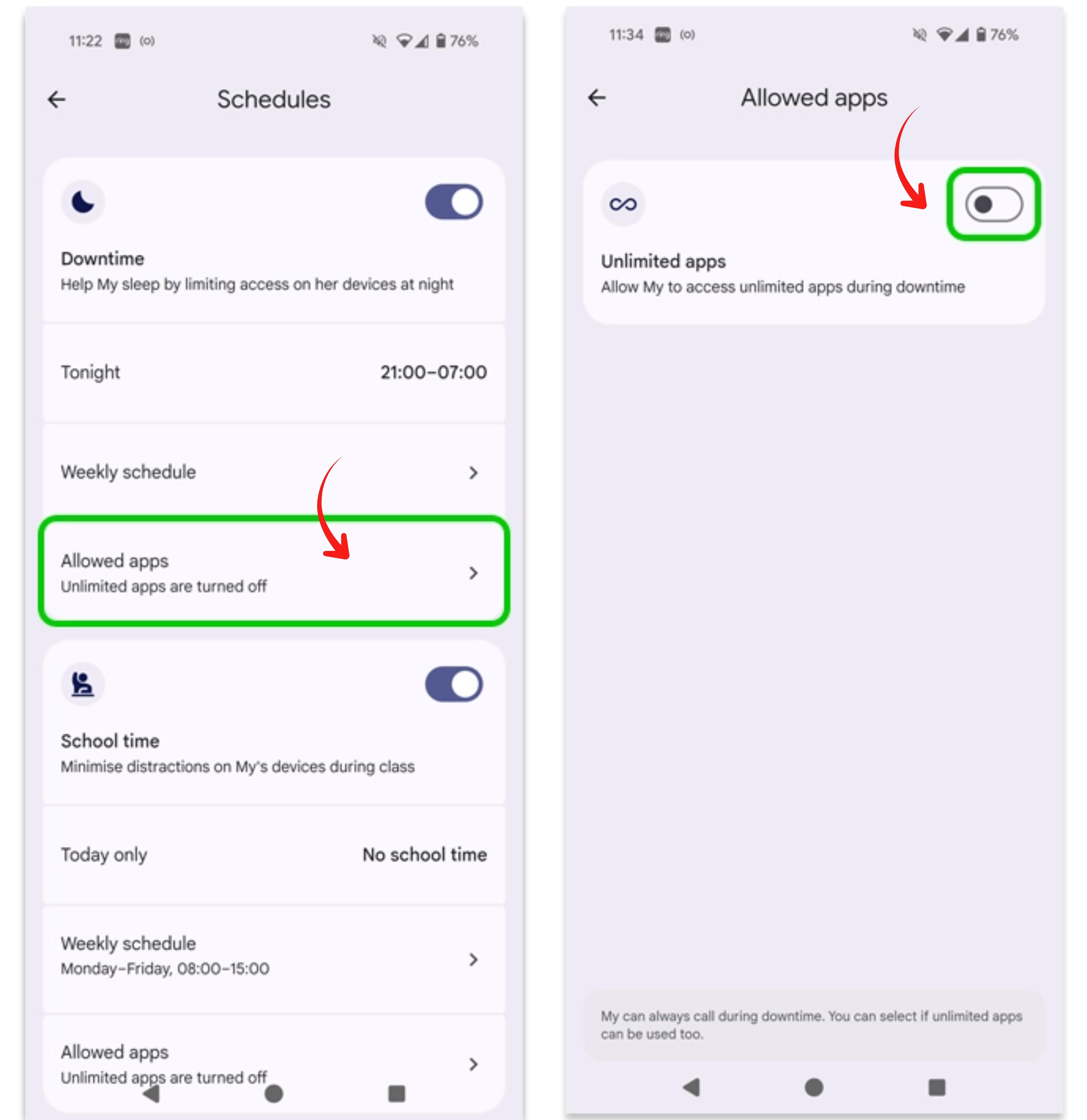 11:22 76%

Schedules

Downtime
Help My sleep by limiting access on her devices at night

Tonight 21:00–07:00

Weekly schedule

Allowed apps
Unlimited apps are turned off

School time
Minimise distractions on My's devices during class

Today only No school time

Weekly schedule
Monday–Friday, 08:00–15:00

Allowed apps
Unlimited apps are turned off

11:34 76%

Allowed apps

Unlimited apps
Allow My to access unlimited apps during downtime

My can always call during downtime. You can select if unlimited apps can be used too.