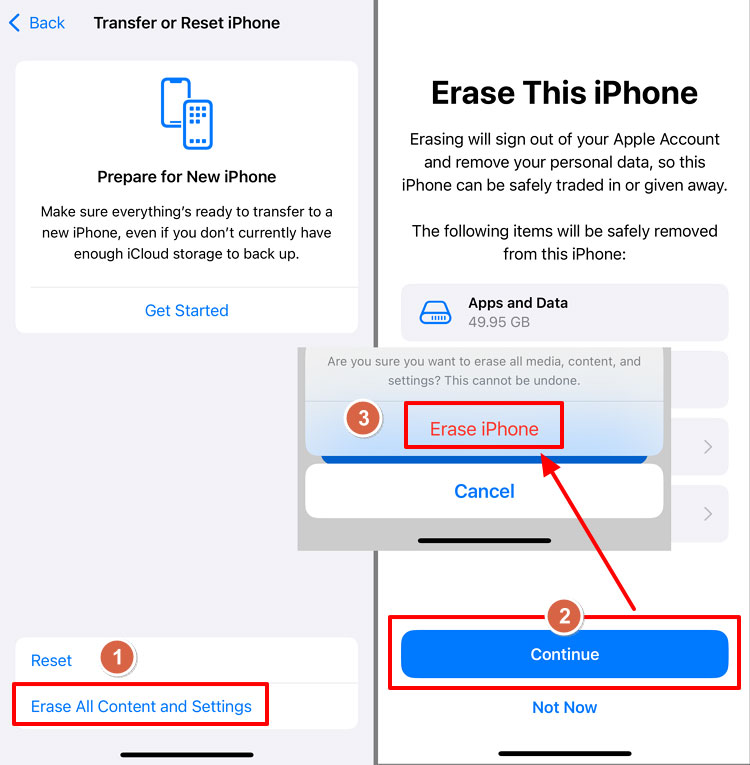 Back Transfer or Reset iPhone

Prepare for New iPhone

Make sure everything's ready to transfer to a new iPhone, even if you don't currently have enough iCloud storage to back up.

Get Started

Reset 1

Erase All Content and Settings

Erase This iPhone

Erasing will sign out of your Apple Account and remove your personal data, so this iPhone can be safely traded in or given away.

The following items will be safely removed from this iPhone:

Apps and Data
49.95 GB

Are you sure you want to erase all media, content, and settings? This cannot be undone.

3 Erase iPhone

Cancel

2

Continue

Not Now