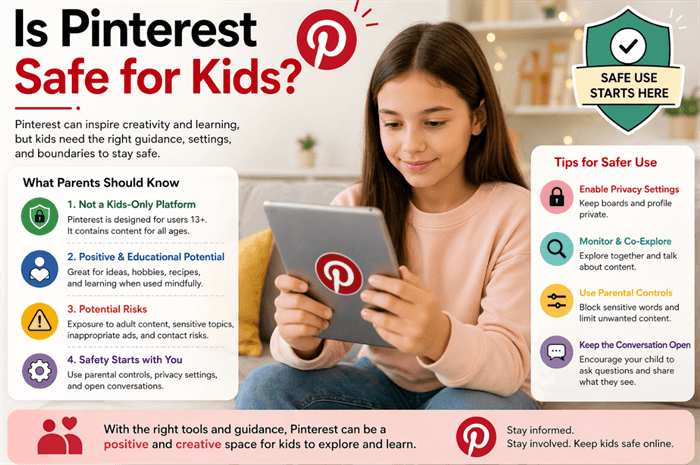 Is Pinterest Safe for Kids?

Pinterest can inspire creativity and learning, but kids need the right guidance, settings, and boundaries to stay safe.

SAFE USE STARTS HERE

What Parents Should Know

1. Not a Kids-Only Platform
Pinterest is designed for users 13+. It contains content for all ages.

2. Positive & Educational Potential
Great for ideas, hobbies, recipes, and learning when used mindfully.

3. Potential Risks
Exposure to adult content, sensitive topics, inappropriate ads, and contact risks.

4. Safety Starts with You
Use parental controls, privacy settings, and open conversations.

Tips for Safer Use

Enable Privacy Settings
Keep boards and profile private.

Monitor & Co-Explore
Explore together and talk about content.

Use Parental Controls
Block sensitive words and limit unwanted content.

Keep the Conversation Open
Encourage your child to ask questions and share what they see.

With the right tools and guidance, Pinterest can be a positive and creative space for kids to explore and learn.

Stay informed.
Stay involved. Keep kids safe online.