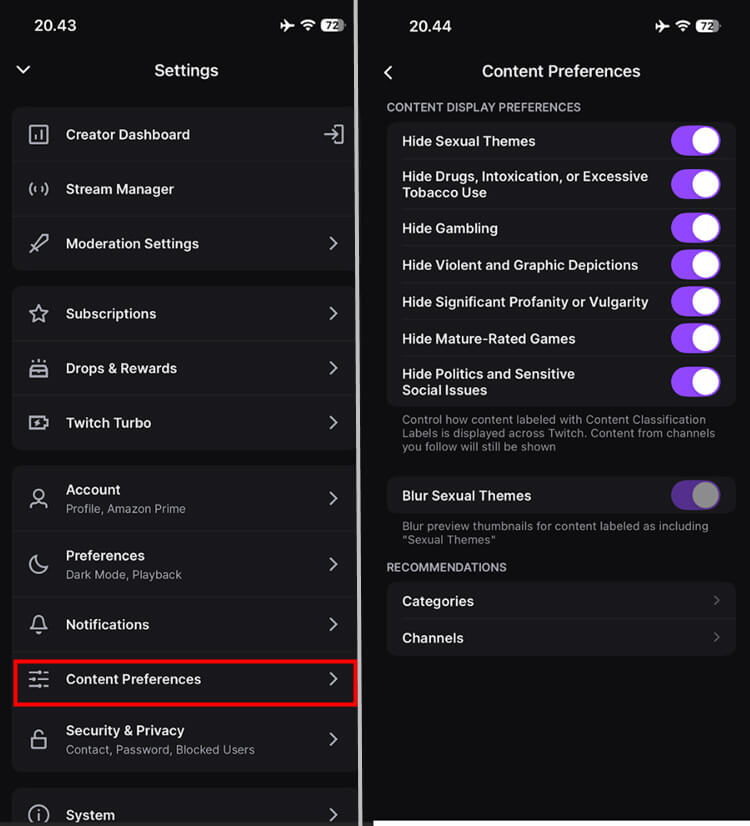 20.43 72

Settings

Creator Dashboard

Stream Manager

Moderation Settings

Subscriptions

Drops & Rewards

Twitch Turbo

Account
Profile, Amazon Prime

Preferences
Dark Mode, Playback

Notifications

Content Preferences

Security & Privacy
Contact, Password, Blocked Users

System

20.44 72

Content Preferences

CONTENT DISPLAY PREFERENCES

Hide Sexual Themes

Hide Drugs, Intoxication, or Excessive Tobacco Use

Hide Gambling

Hide Violent and Graphic Depictions

Hide Significant Profanity or Vulgarity

Hide Mature-Rated Games

Hide Politics and Sensitive Social Issues

Control how content labeled with Content Classification Labels is displayed across Twitch. Content from channels you follow will still be shown

Blur Sexual Themes

Blur preview thumbnails for content labeled as including "Sexual Themes"

RECOMMENDATIONS

Categories

Channels