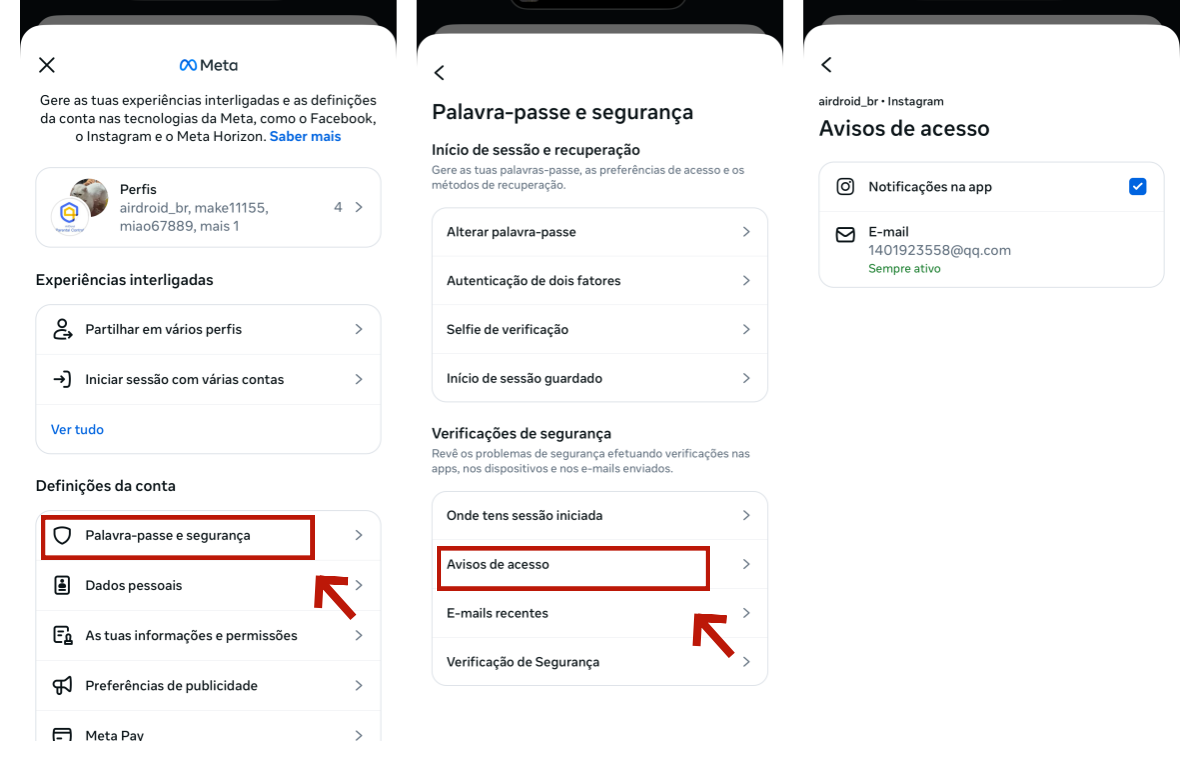 Meta

Gere as tuas experiências interligadas e as definições da conta nas tecnologias da Meta, como o Facebook, o Instagram e o Meta Horizon. Saber mais

Perfis
airdroid_br, make11155, miao67889, mais 1
4

Experiências interligadas

Partilhar em vários perfis

Iniciar sessão com várias contas

Ver tudo

Definições da conta

Palavra-passe e segurança

Dados pessoais

As tuas informações e permissões

Preferências de publicidade

Meta Pay

Palavra-passe e segurança

Início de sessão e recuperação
Gere as tuas palavras-passe, as preferências de acesso e os métodos de recuperação.

Alterar palavra-passe

Autenticação de dois fatores

Selfie de verificação

Início de sessão guardado

Verificações de segurança
Revê os problemas de segurança efetuando verificações nas apps, nos dispositivos e nos e-mails enviados.

Onde tens sessão iniciada

Avisos de acesso

E-mails recentes

Verificação de Segurança

airdroid_br • Instagram
Avisos de acesso

Notificações na app

E-mail
1401923558@qq.com
Sempre ativo