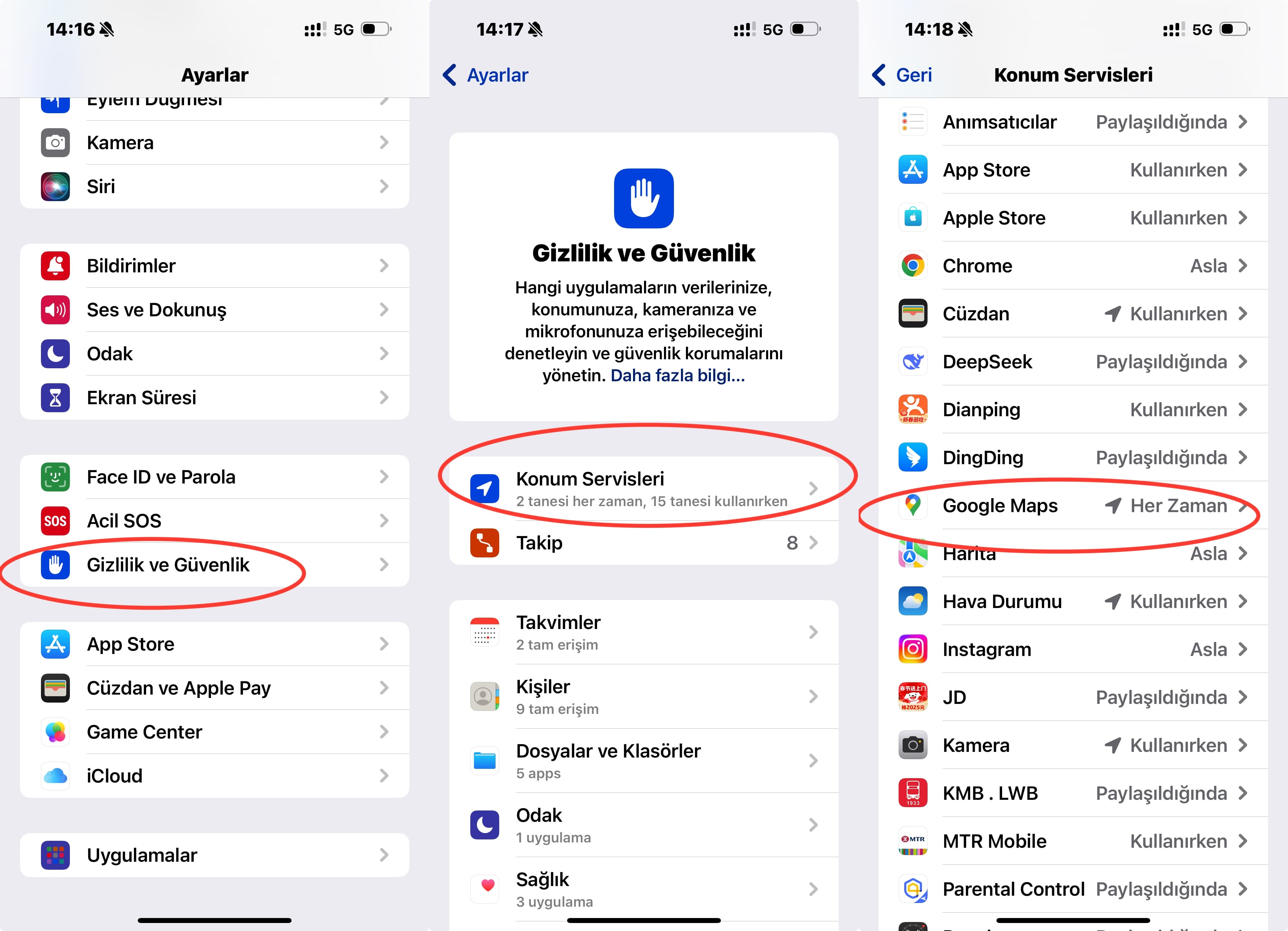 14:16 5G

Ayarlar

Eylem Düğmesi

Kamera

Siri

Bildirimler

Ses ve Dokunuş

Odak

Ekran Süresi

Face ID ve Parola

SOS Acil SOS

Gizlilik ve Güvenlik

App Store

Cüzdan ve Apple Pay

Game Center

iCloud

Uygulamalar

14:17 5G

Ayarlar

Gizlilik ve Güvenlik

Hangi uygulamaların verilerinize, konumunuza, kameranıza ve mikrofonunuza erişebileceğini denetleyin ve güvenlik korumalarını yönetin. Daha fazla bilgi...

Konum Servisleri
2 tanesi her zaman, 15 tanesi kullanırken

Takip 8

Takvimler
2 tam erişim

Kişiler
9 tam erişim

Dosyalar ve Klasörler
5 apps

Odak
1 uygulama

Sağlık
3 uygulama

14:18 5G

Geri Konum Servisleri

Anımsatıcılar Paylaşıldığında

App Store Kullanırken

Apple Store Kullanırken

Chrome Asla

Cüzdan Kullanırken

DeepSeek Paylaşıldığında

Dianping Kullanırken

DingDing Paylaşıldığında

Google Maps Her Zaman

Harita Asla

Hava Durumu Kullanırken

Instagram Asla

JD Paylaşıldığında

Kamera Kullanırken

KMB . LWB Paylaşıldığında

MTR Mobile Kullanırken

Parental Control Paylaşıldığında