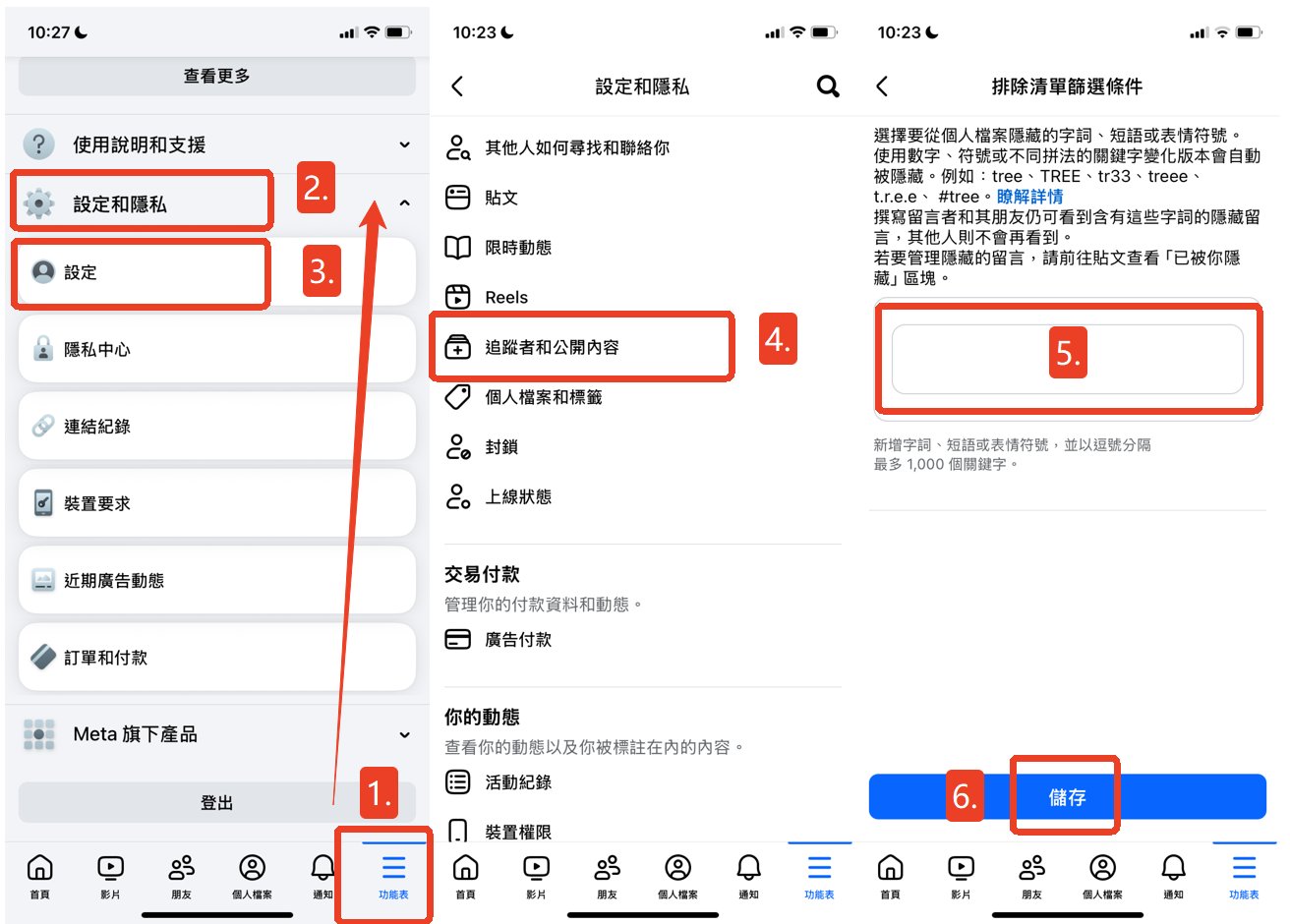 10:27

查看更多

使用說明和支援

設定和隱私

2.

設定

3.

隱私中心

連結紀錄

裝置要求

近期廣告動態

訂單和付款

Meta 旗下產品

登出

1.

首頁 影片 朋友 個人檔案 通知 功能表

10:23

設定和隱私

其他人如何尋找和聯絡你

貼文

限時動態

Reels

追蹤者和公開內容

4.

個人檔案和標籤

封鎖

上線狀態

交易付款

管理你的付款資料和動態。

廣告付款

你的動態

查看你的動態以及你被標註在內的內容。

活動紀錄

裝置權限

首頁 影片 朋友 個人檔案 通知 功能表

10:23

排除清單篩選條件

選擇要從個人檔案隱藏的字詞、短語或表情符號。使用數字、符號或不同拼法的關鍵字變化版本會自動被隱藏。例如：tree、TREE、tr33、treee、t.r.e.e、 #tree。瞭解詳情

撰寫留言者和其朋友仍可看到含有這些字詞的隱藏留言，其他人則不會再看到。

若要管理隱藏的留言，請前往貼文查看「已被你隱藏」區塊。

5.

新增字詞、短語或表情符號，並以逗號分隔

最多 1,000 個關鍵字。

6.

儲存

首頁 影片 朋友 個人檔案 通知 功能表